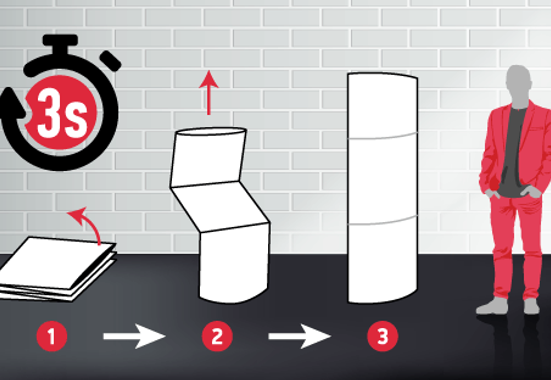 3s

1

2

3